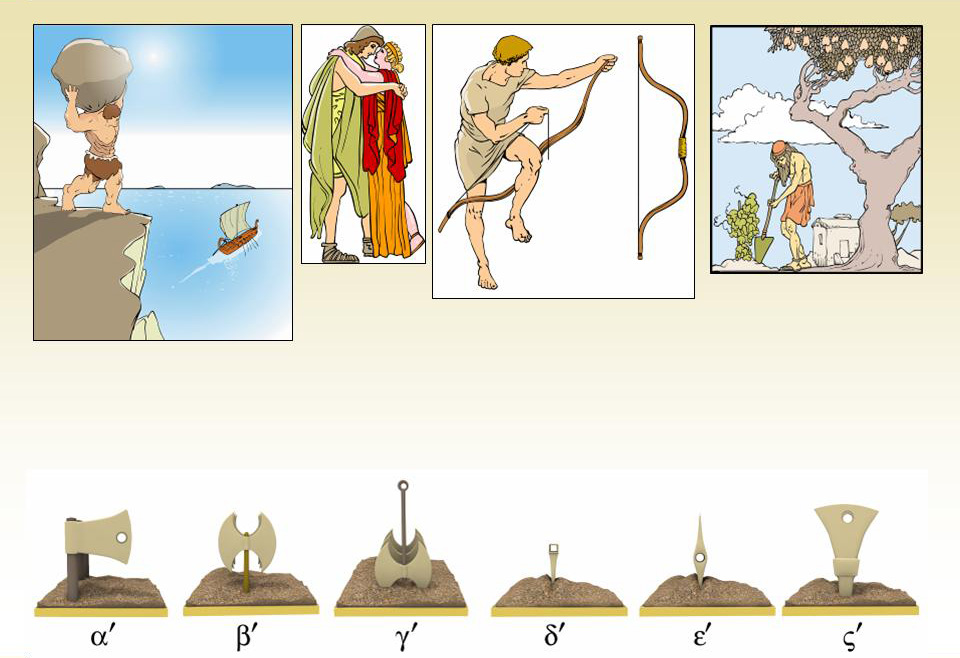 α′ β′ γ′ δ′ ε′ ς′